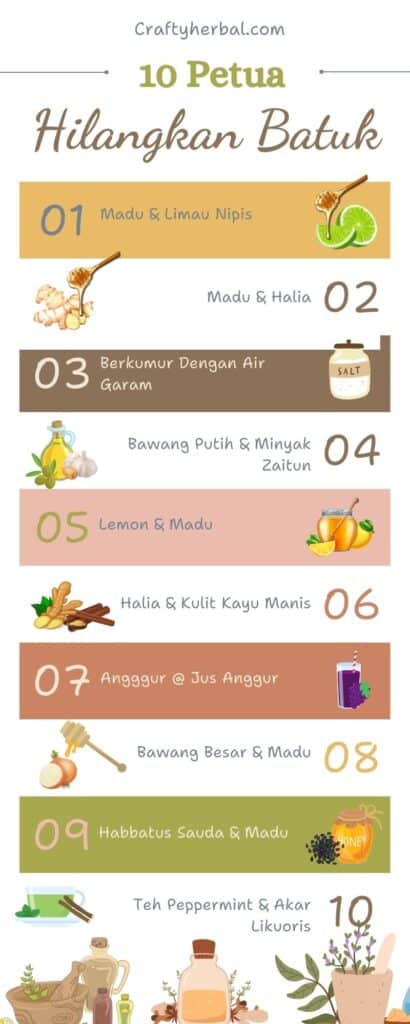 Craftyherbal.com

10 Petua

Hilangkan Batuk

01 Madu & Limau Nipis

Madu & Halia 02

03 Berkumur Dengan Air Garam

SALT

Bawang Putih & Minyak Zaitun 04

05 Lemon & Madu

Halia & Kulit Kayu Manis 06

07 Angggur @ Jus Anggur

Bawang Besar & Madu 08

09 Habbatus Sauda & Madu

HONEY

Teh Peppermint & Akar Likuoris 10